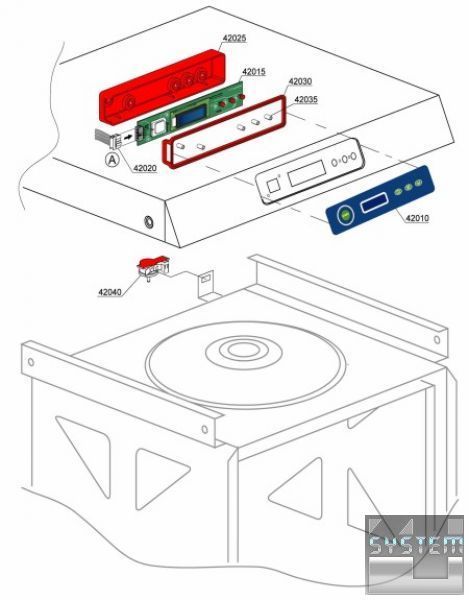 42025
42015
42030
42035
A
42020
42010
42040
SYSTEM