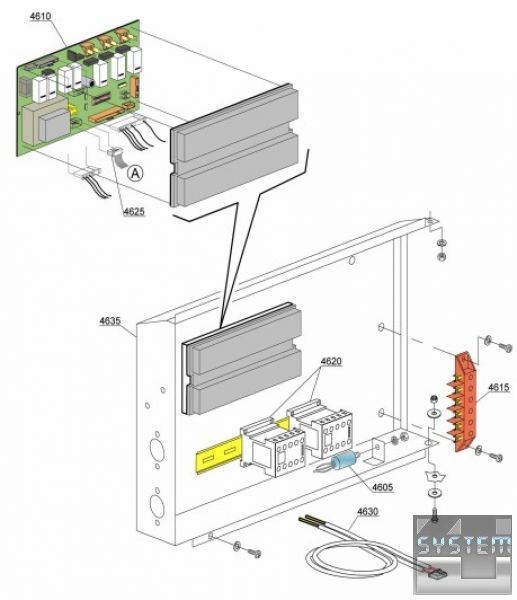 4610

A

4625

4635

4620

4615

4605

4630

SYSTEM