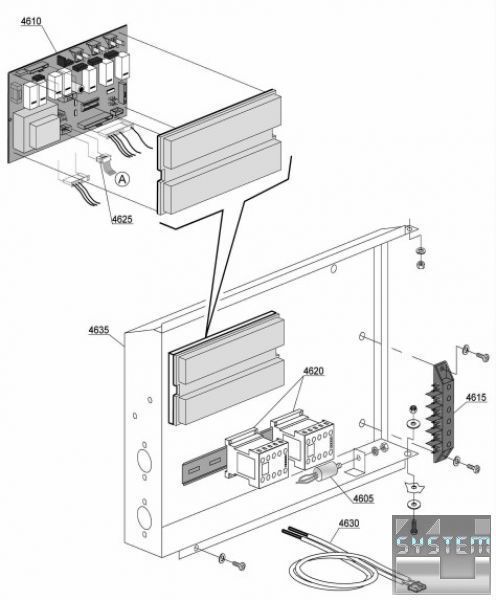 4610

A

4625

4635

4620

4615

4605

4630

SYSTEM