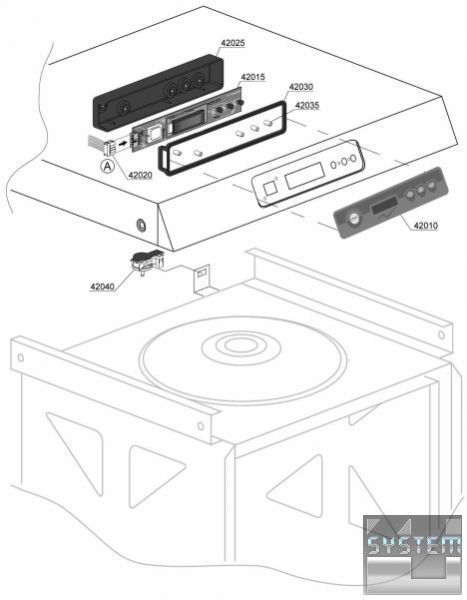 42025
42015
42030
42035
A
42020
42010
42040
SYSTEM