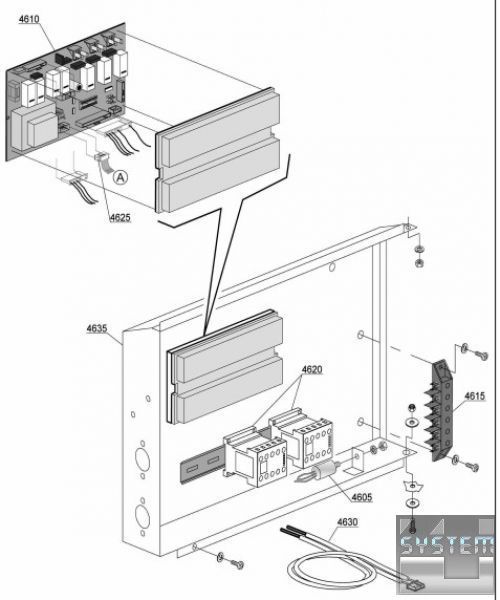 4610

A

4625

4635

4620

4615

4605

4630

SYSTEM