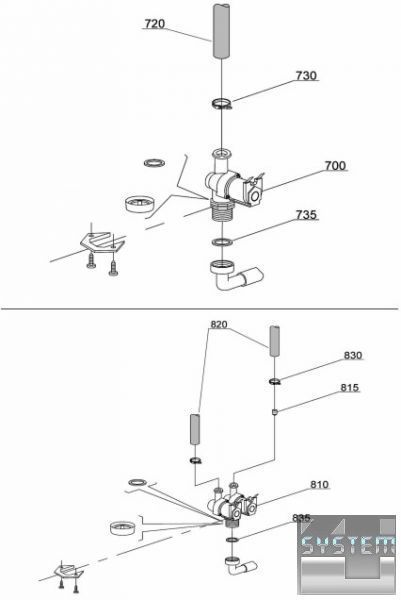 720
730
700
735

820
830
815
810
835
SYSTEM