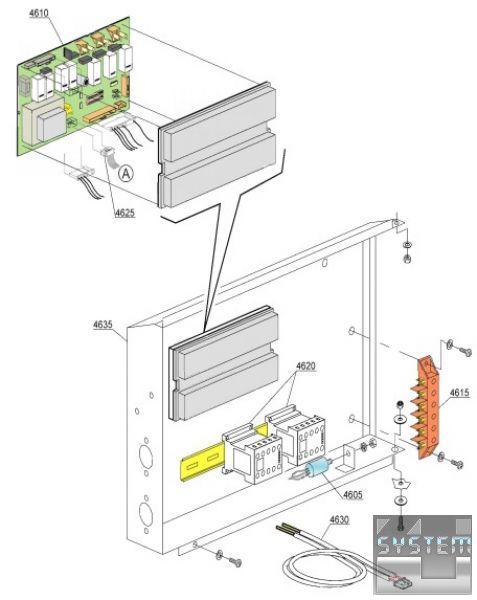 4610

A

4625

4635

4620

4615

4605

4630

SYSTEM