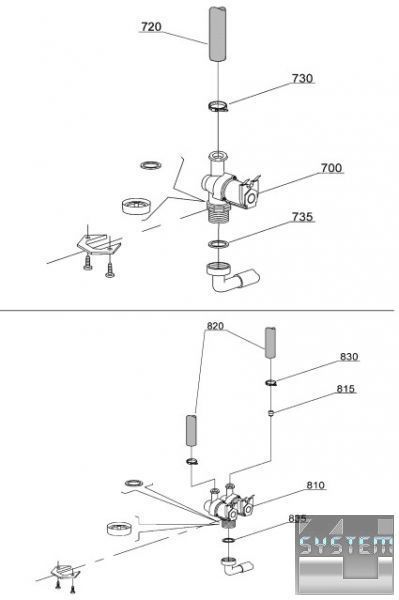 720
730
700
735
820
830
815
810
835
SYSTEM