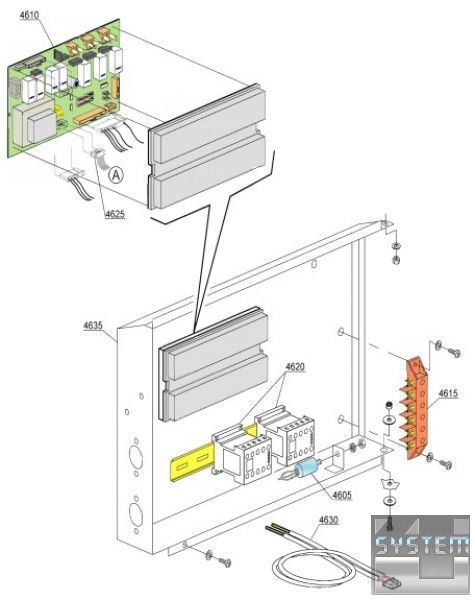 4610

A

4625

4635

4620

4615

4605

4630

SYSTEM