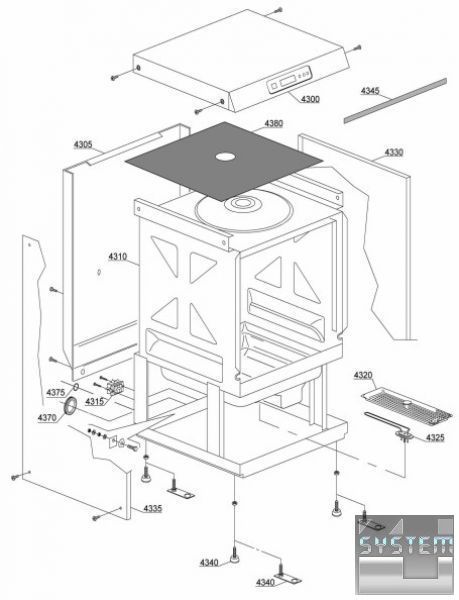 4300
4345
4380
4305
4330
4310
4320
4375
4315
4370
4325
4335
4340
4340
SYSTEM