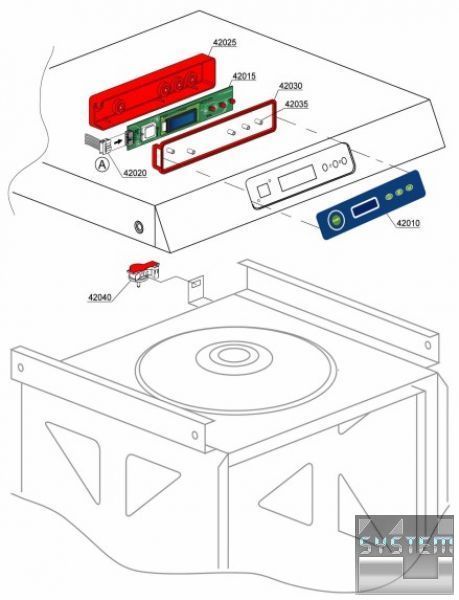 42025
42015
42030
42035
A
42020
42010
42040
SYSTEM