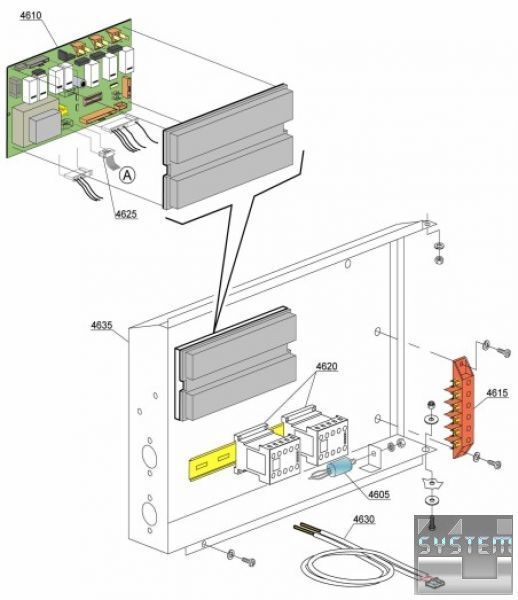 4610
A
4625
4635
4620
4615
4605
4630
SYSTEM