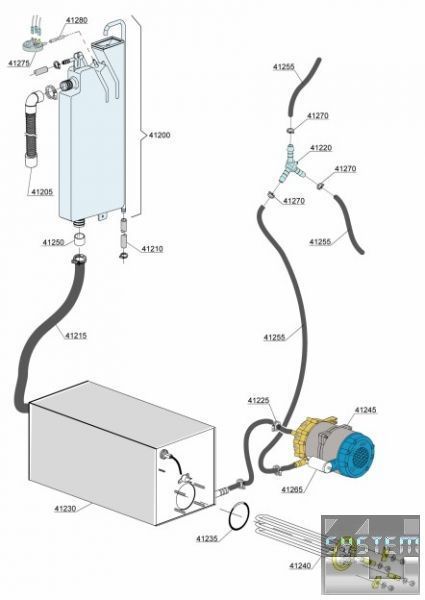 41280
41275
41200
41205
41250
41210
41215
41255
41270
41220
41270
41270
41255
41255
41225
41245
41265
41230
41235
41240
SYSTEM