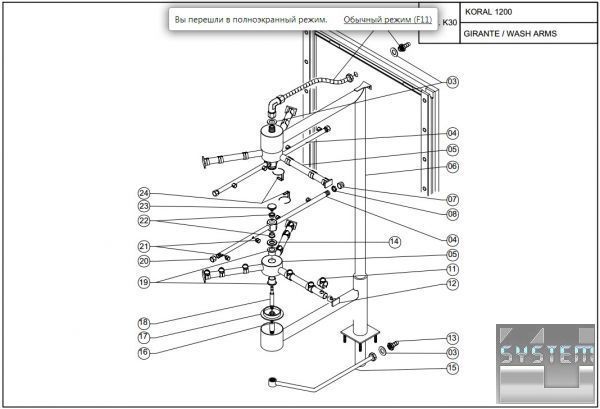 Вы перешли в полноэкранный режим. Обычный режим (F11)

K30

KORAL 1200

GIRANTE / WASH ARMS

03
04
05
06
07
08
04
14
05
11
12
13
03
15
24
23
22
21
20
19
18
17
16

SYSTEM