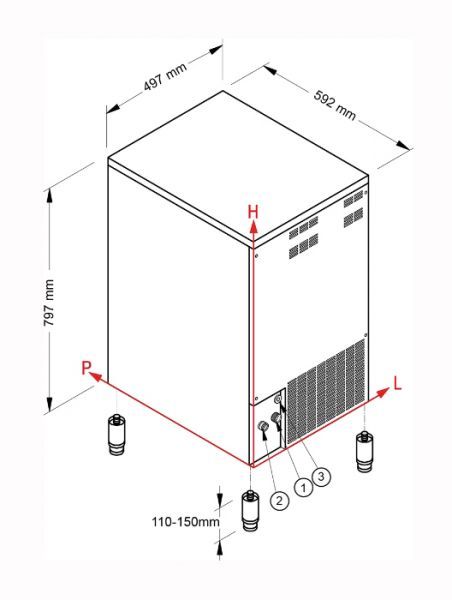 497 mm

592 mm

797 mm

H

P

L

2

1

3

110-150mm