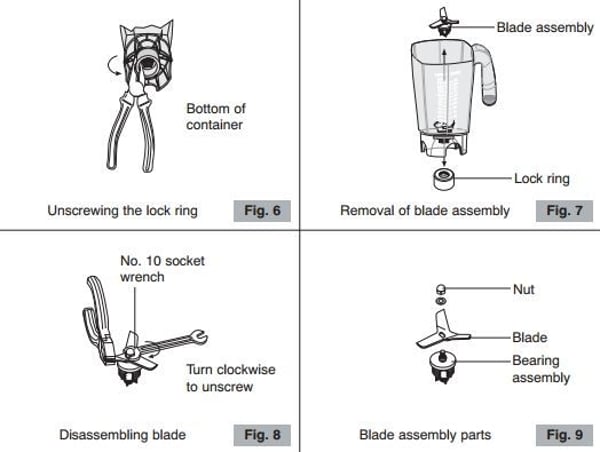 Bottom of container

Unscrewing the lock ring

Fig. 6

Blade assembly

Lock ring

Removal of blade assembly

Fig. 7

No. 10 socket wrench

Turn clockwise to unscrew

Disassembling blade

Fig. 8

Nut

Blade

Bearing assembly

Blade assembly parts

Fig. 9