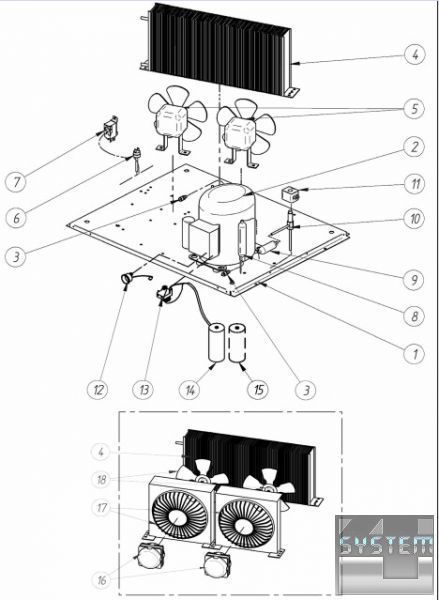 4
5
2
7
11
6
10
3
9
8
1
12
13
14
15
3
4
18
17
16
SYSTEM