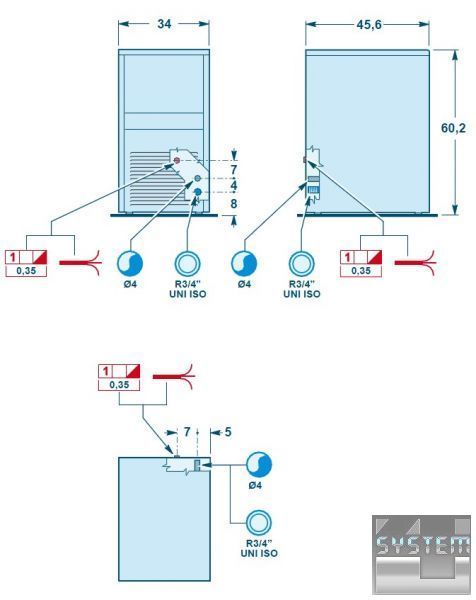 34

45,6

60,2

7

4

8

1

0,35

Ø4

R3/4"
UNI ISO

Ø4

R3/4"
UNI ISO

1

0,35

1

0,35

7

5

Ø4

R3/4"
UNI ISO

SYSTEM