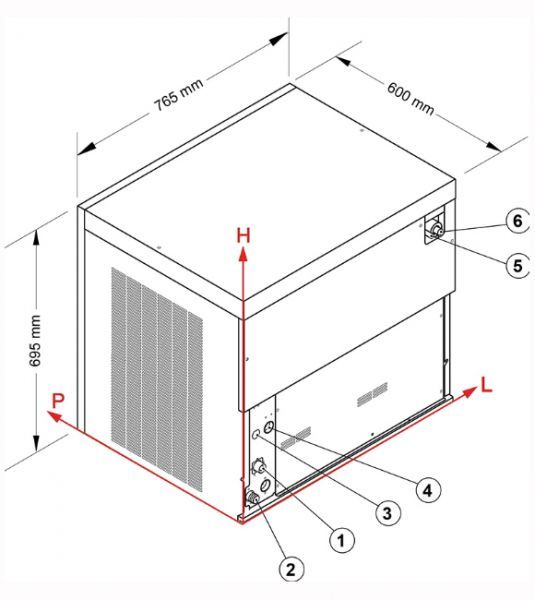 765 mm
600 mm
695 mm
H
P
L
6
5
4
3
1
2