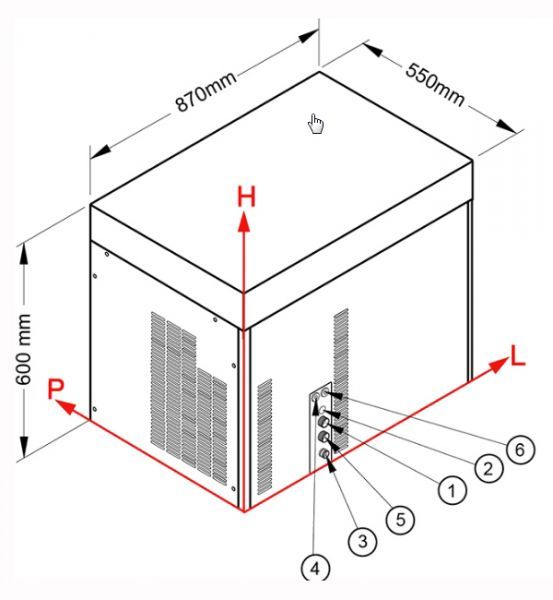 870mm
550mm
H
600 mm
P
L
6
2
1
5
3
4