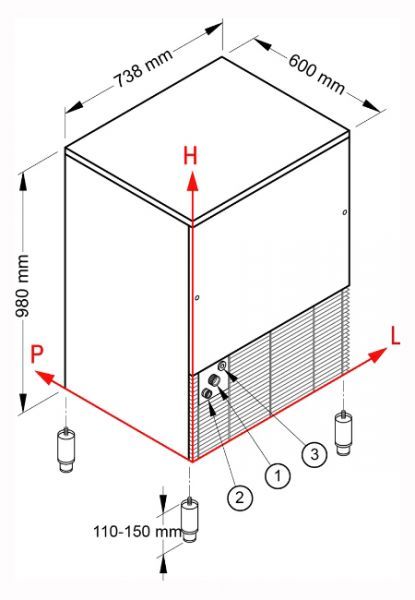 738 mm
600 mm
H
980 mm
P
L
3
1
2
110-150 mm