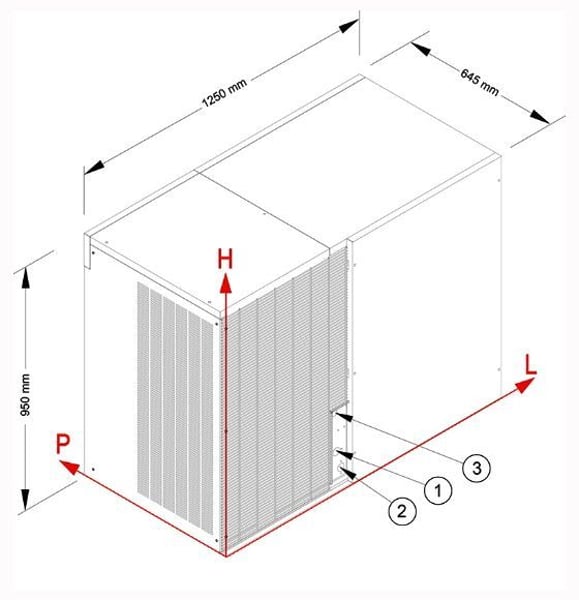 1250 mm
645 mm
950 mm
H
L
P
3
1
2