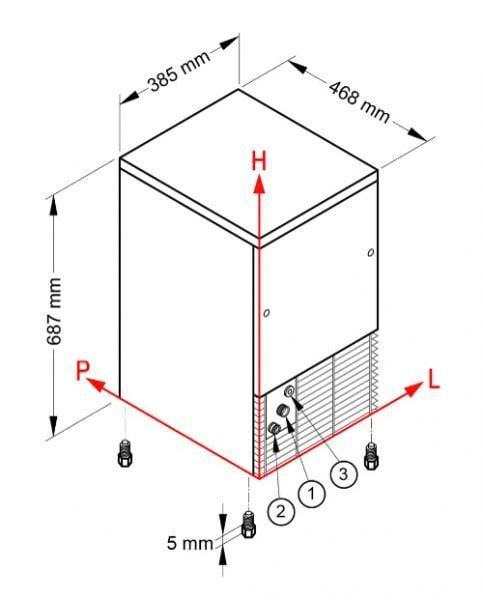 385 mm

468 mm

H

687 mm

P

L

3

1

2

5 mm