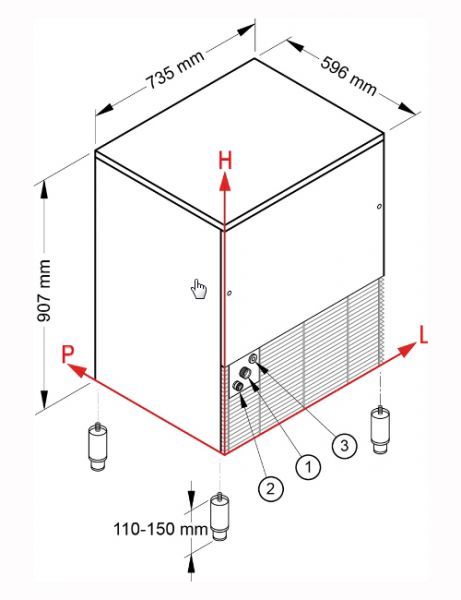 735 mm
596 mm
H
907 mm
P
L
3
1
2
110-150 mm