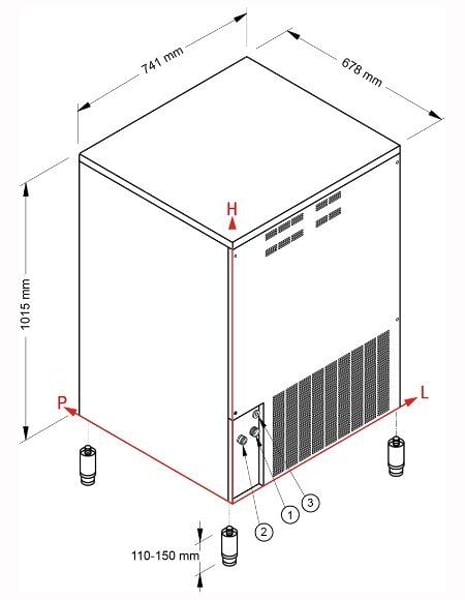 741 mm

678 mm

1015 mm

H

P

L

3

1

2

110-150 mm