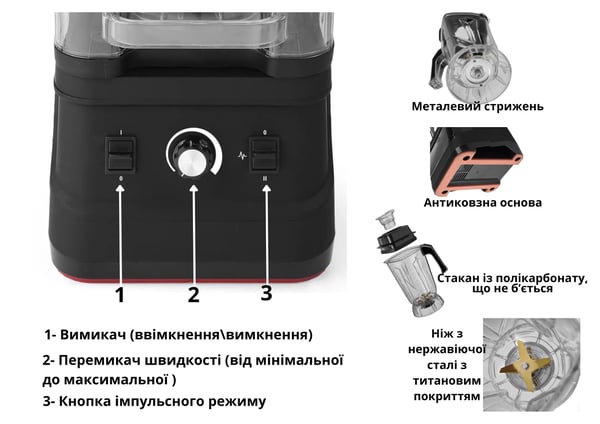 I
0
0
II
1
2
3

1- Вимикач (ввімкнення\вимкнення)

2- Перемикач швидкості (від мінімальної до максимальної )

3- Кнопка імпульсного режиму

Металевий стрижень

Антиковзна основа

Стакан із полікарбонату, що не б'ється

Ніж з нержавіючої сталі з титановим покриттям