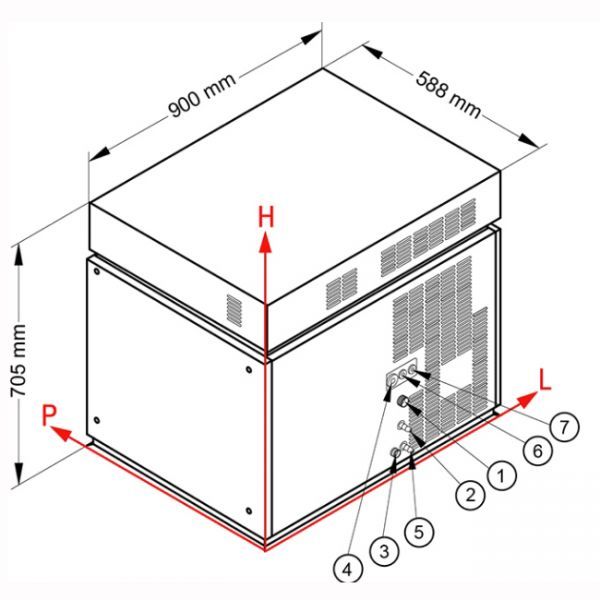 900 mm

588 mm

705 mm

H

P

L

7

6

1

2

5

3

4