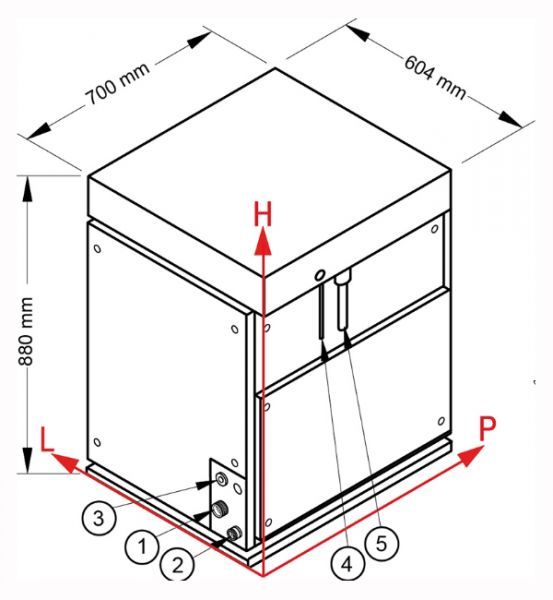 700 mm
604 mm
880 mm
H
L
P
3
1
2
4
5