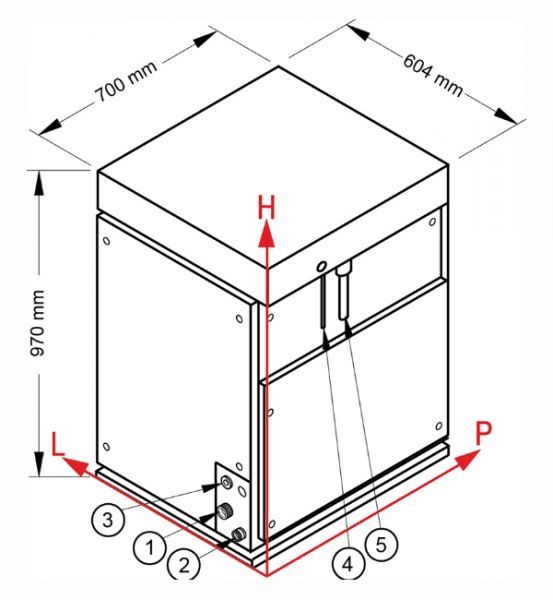 700 mm
604 mm
970 mm
H
L
P
3
1
2
4
5