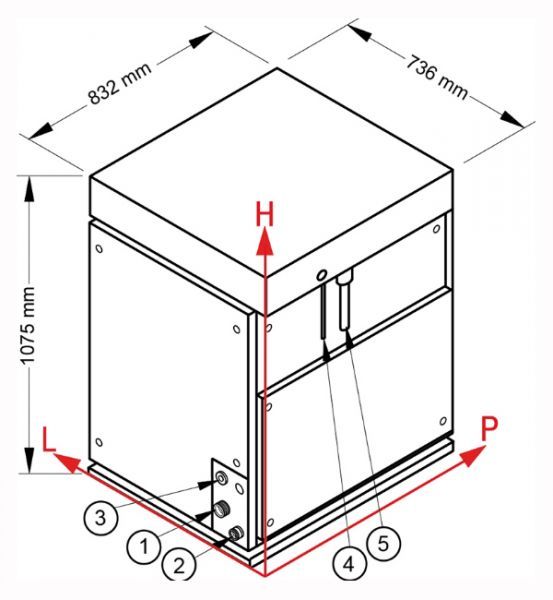 832 mm

736 mm

1075 mm

H

L

P

3

1

2

4

5