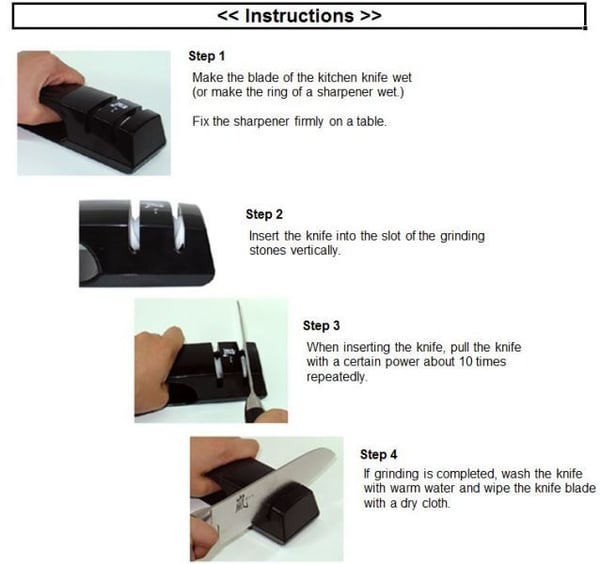 << Instructions >>

Step 1

Make the blade of the kitchen knife wet (or make the ring of a sharpener wet.)

Fix the sharpener firmly on a table.

Step 2

Insert the knife into the slot of the grinding stones vertically.

Step 3

When inserting the knife, pull the knife with a certain power about 10 times repeatedly.

Step 4

If grinding is completed, wash the knife with warm water and wipe the knife blade with a dry cloth.