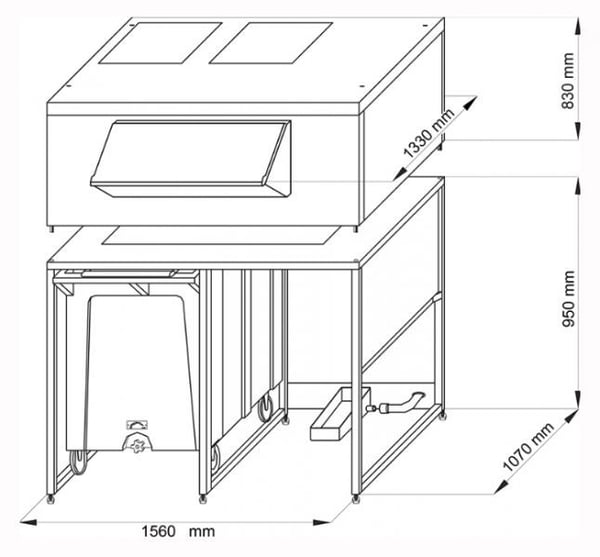 830 mm

1330 mm

950 mm

1070 mm

1560 mm