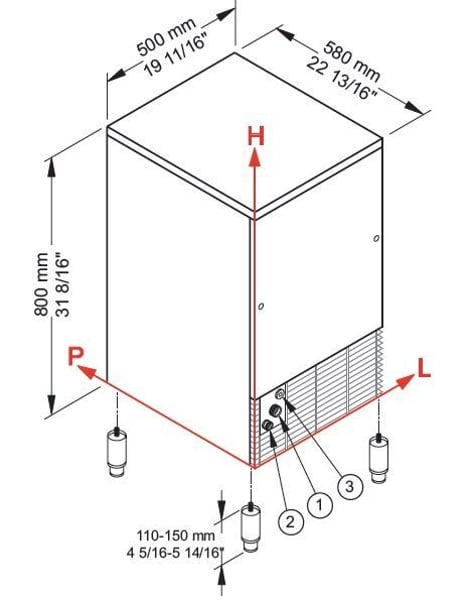 500 mm
19 11/16"

580 mm
22 13/16"

H

800 mm
31 8/16"

P

L

3

1

2

110-150 mm
4 5/16-5 14/16"