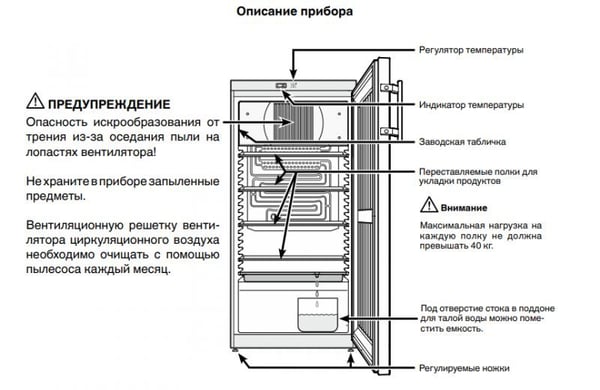 Описание прибора

ПРЕДУПРЕЖДЕНИЕ
Опасность искрообразования от трения из-за оседания пыли на лопастях вентилятора!

Не храните в приборе запыленные предметы.

Вентиляционную решетку вентилятора циркуляционного воздуха необходимо очищать с помощью пылесоса каждый месяц.

Регулятор температуры

Индикатор температуры

Заводская табличка

Переставляемые полки для укладки продуктов

Внимание
Максимальная нагрузка на каждую полку не должна превышать 40 кг.

Под отверстие стока в поддоне для талой воды можно поместить емкость.

Регулируемые ножки