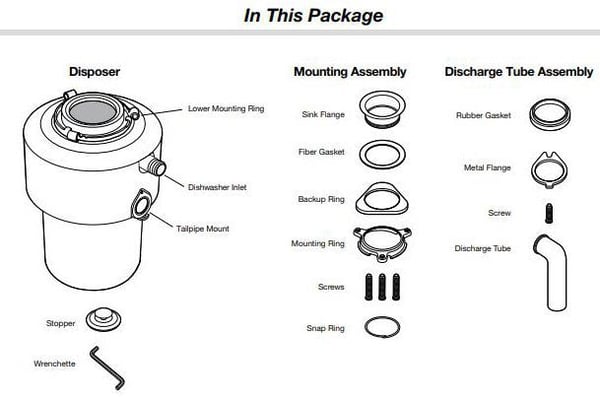 In This Package

Disposer

Lower Mounting Ring

Dishwasher Inlet

Tailpipe Mount

Stopper

Wrenchette

Mounting Assembly

Sink Flange

Fiber Gasket

Backup Ring

Mounting Ring

Screws

Snap Ring

Discharge Tube Assembly

Rubber Gasket

Metal Flange

Screw

Discharge Tube