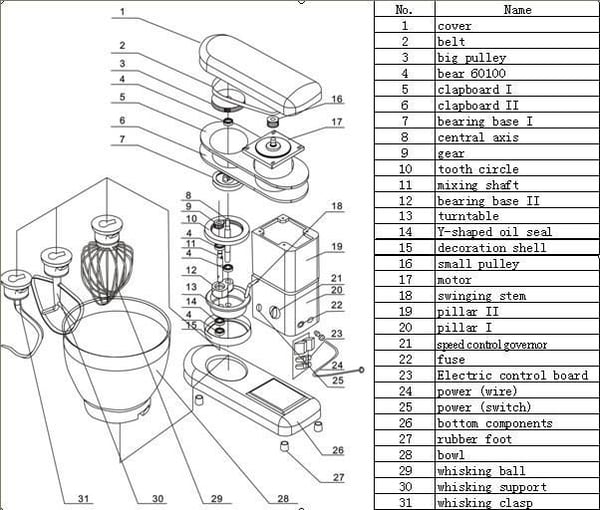 1
2
3
4
5
6
7
16
17
8
9
10
4
11
4
12
13
14
4
15
18
19
21
20
22
23
24
25
26
27
31
30
29
28

| No. | Name |
|---|---|
| 1 | cover |
| 2 | belt |
| 3 | big pulley |
| 4 | bear 60100 |
| 5 | clapboard I |
| 6 | clapboard II |
| 7 | bearing base I |
| 8 | central axis |
| 9 | gear |
| 10 | tooth circle |
| 11 | mixing shaft |
| 12 | bearing base II |
| 13 | turntable |
| 14 | Y-shaped oil seal |
| 15 | decoration shell |
| 16 | small pulley |
| 17 | motor |
| 18 | swinging stem |
| 19 | pillar II |
| 20 | pillar I |
| 21 | speed control governor |
| 22 | fuse |
| 23 | Electric control board |
| 24 | power (wire) |
| 25 | power (switch) |
| 26 | bottom components |
| 27 | rubber foot |
| 28 | bowl |
| 29 | whisking ball |
| 30 | whisking support |
| 31 | whisking clasp |