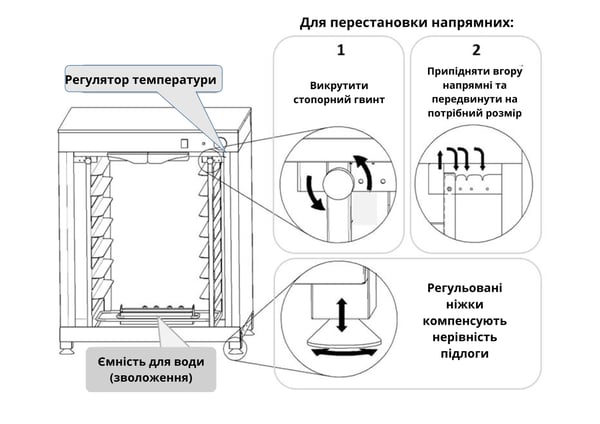 Для перестановки напрямних:

1

Викрутити стопорний гвинт

2

Припідняти вгору напрямні та передвинути на потрібний розмір

Регулятор температури

Регульовані ніжки компенсують нерівність підлоги

Ємність для води (зволоження)