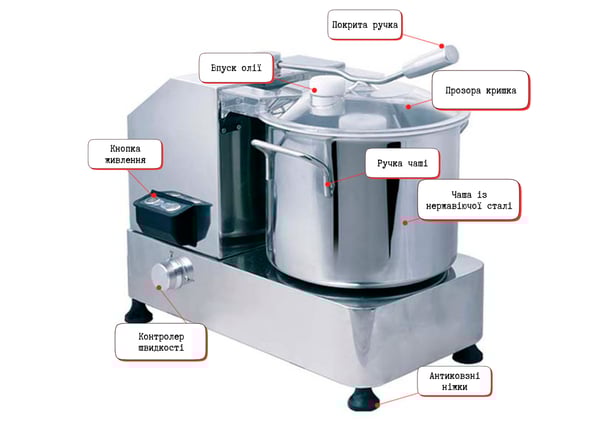 Покрита ручка

Впуск олії

Прозора кришка

Кнопка живлення

Ручка чаші

Чаша із нержавіючої сталі

Контролер швидкості

Антиковзні ніжки