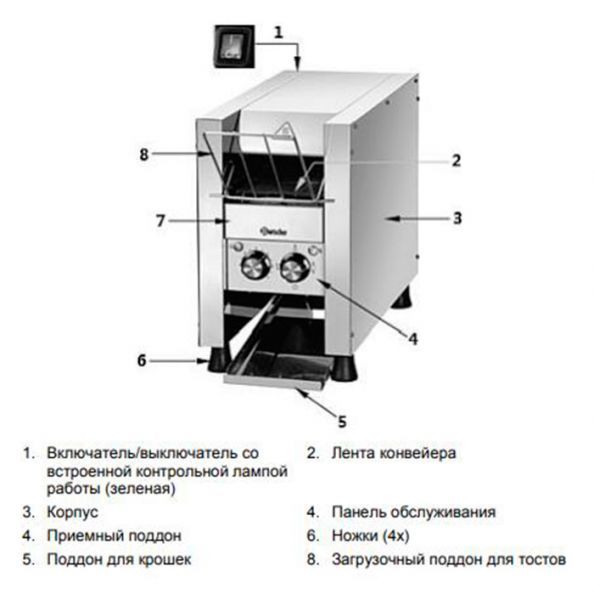 1
8
2
7
3
Bartscher
4
6
5

1. Включатель/выключатель со встроенной контрольной лампой работы (зеленая)
2. Лента конвейера
3. Корпус
4. Панель обслуживания
4. Приемный поддон
6. Ножки (4x)
5. Поддон для крошек
8. Загрузочный поддон для тостов