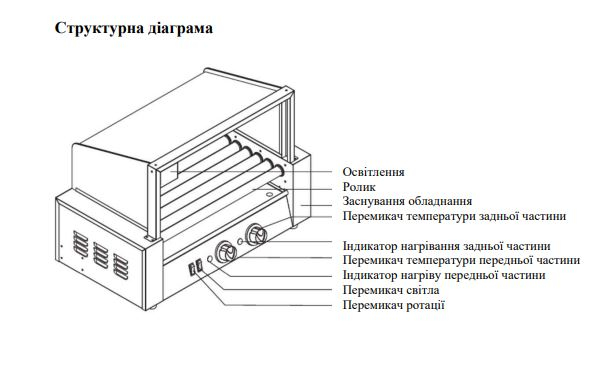 Структурна діаграма

Освітлення
Ролик
Заснування обладнання
Перемикач температури задньої частини
Індикатор нагрівання задньої частини
Перемикач температури передньої частини
Індикатор нагріву передньої частини
Перемикач світла
Перемикач ротації