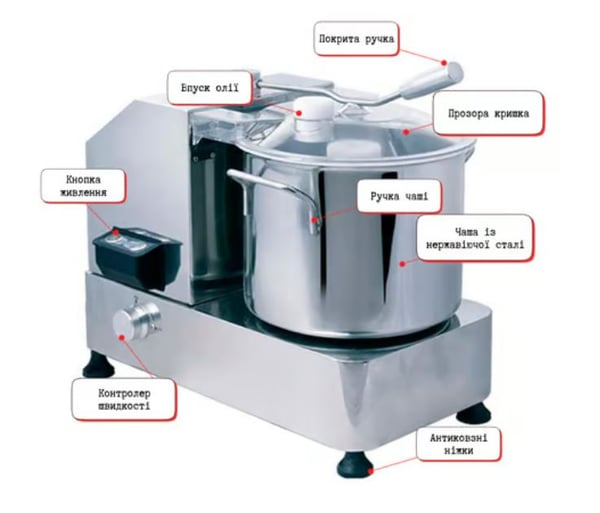 Покрита ручка

Впуск олії

Прозора кришка

Кнопка живлення

Ручка чаші

Чаша із нержавіючої сталі

Контролер швидкості

Антиковзні ніжки