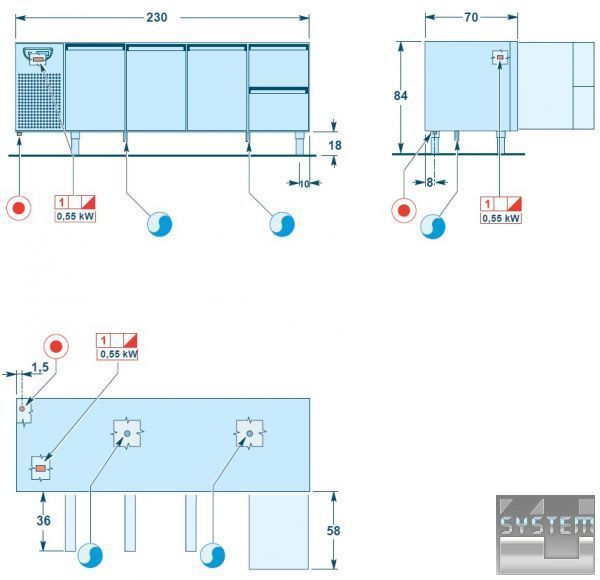 230

18

10

1

0,55 kW

70

84

8

1

0,55 kW

1

0,55 kW

1,5

36

58

SYSTEM