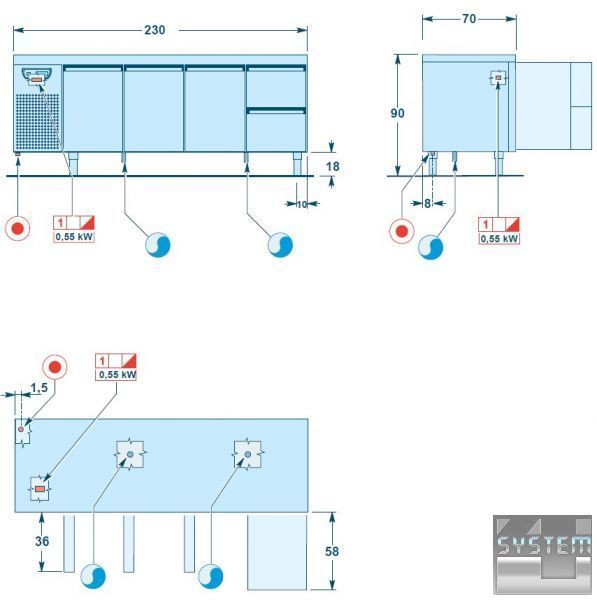 230

18

10

1

0,55 kW

70

90

8

1

0,55 kW

1

0,55 kW

1,5

36

58

SYSTEM