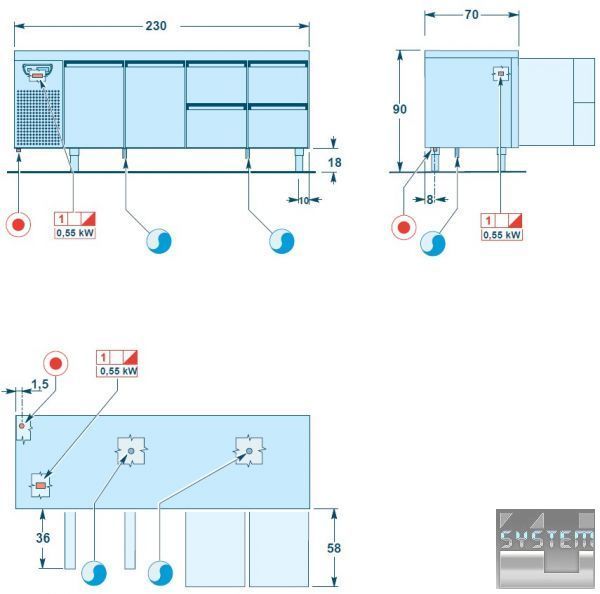 230

18

10

1

0,55 kW

70

90

8

1

0,55 kW

1

0,55 kW

1,5

36

58

SYSTEM