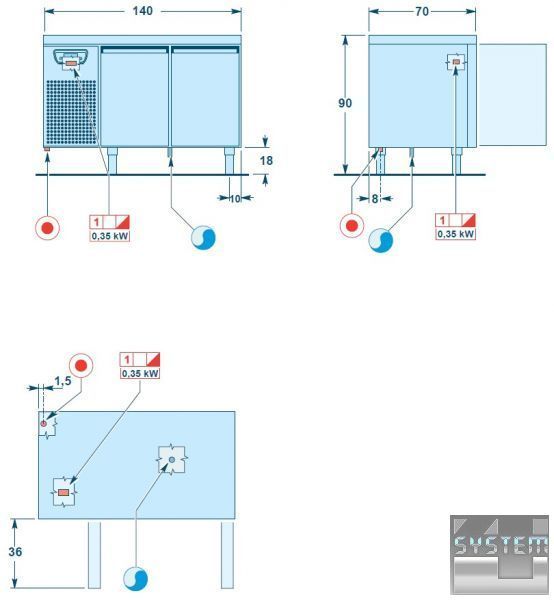 140

18

10

1

0,35 kW

70

90

8

1

0,35 kW

1,5

1

0,35 kW

36

SYSTEM