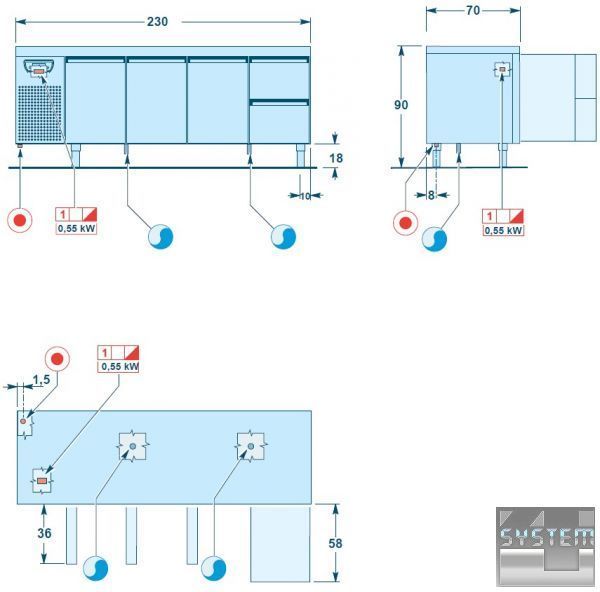 230

18

10

1

0,55 kW

70

90

8

1

0,55 kW

1

0,55 kW

1,5

36

58

SYSTEM