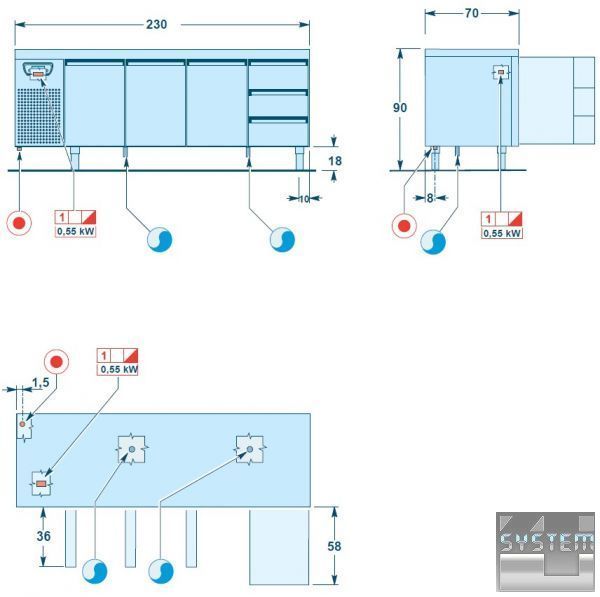 230

18

10

1

0,55 kW

70

90

8

1

0,55 kW

1

0,55 kW

1,5

36

58

SYSTEM