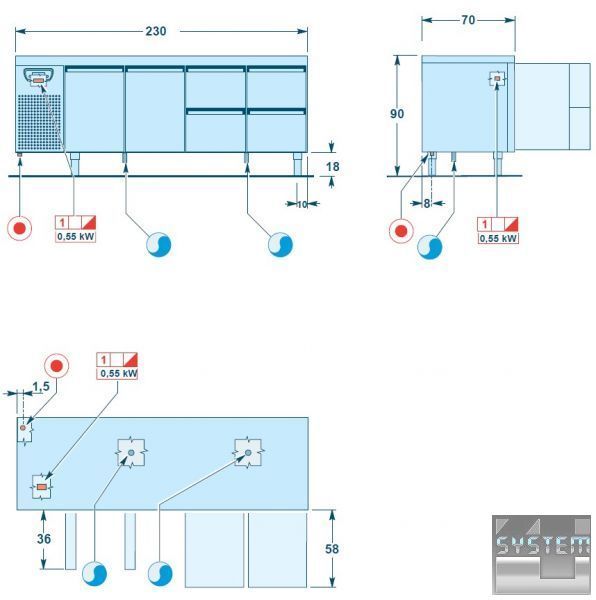 230

18

10

1

0,55 kW

70

90

8

1

0,55 kW

1

0,55 kW

1,5

36

58

SYSTEM