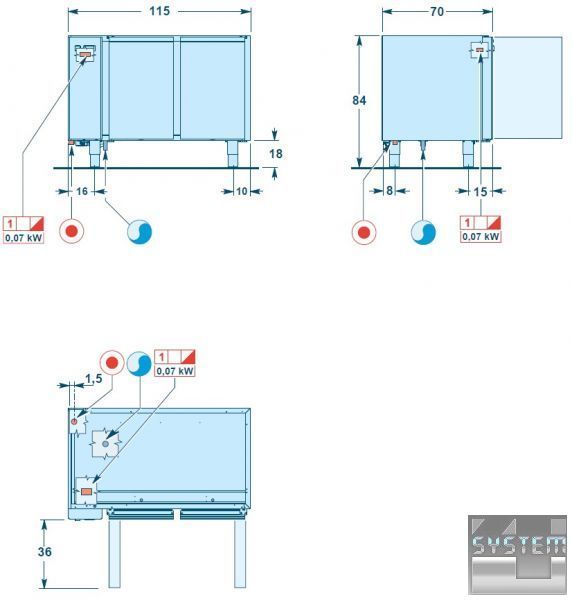 115

18

16

10

1

0,07 kW

70

84

8

15

1

0,07 kW

1

0,07 kW

1,5

36

SYSTEM