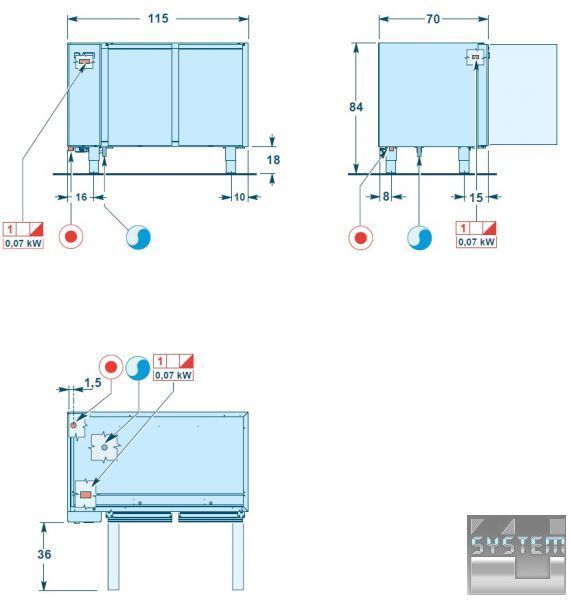 115

18

16

10

1

0,07 kW

70

84

8

15

1

0,07 kW

1

0,07 kW

1,5

36

SYSTEM